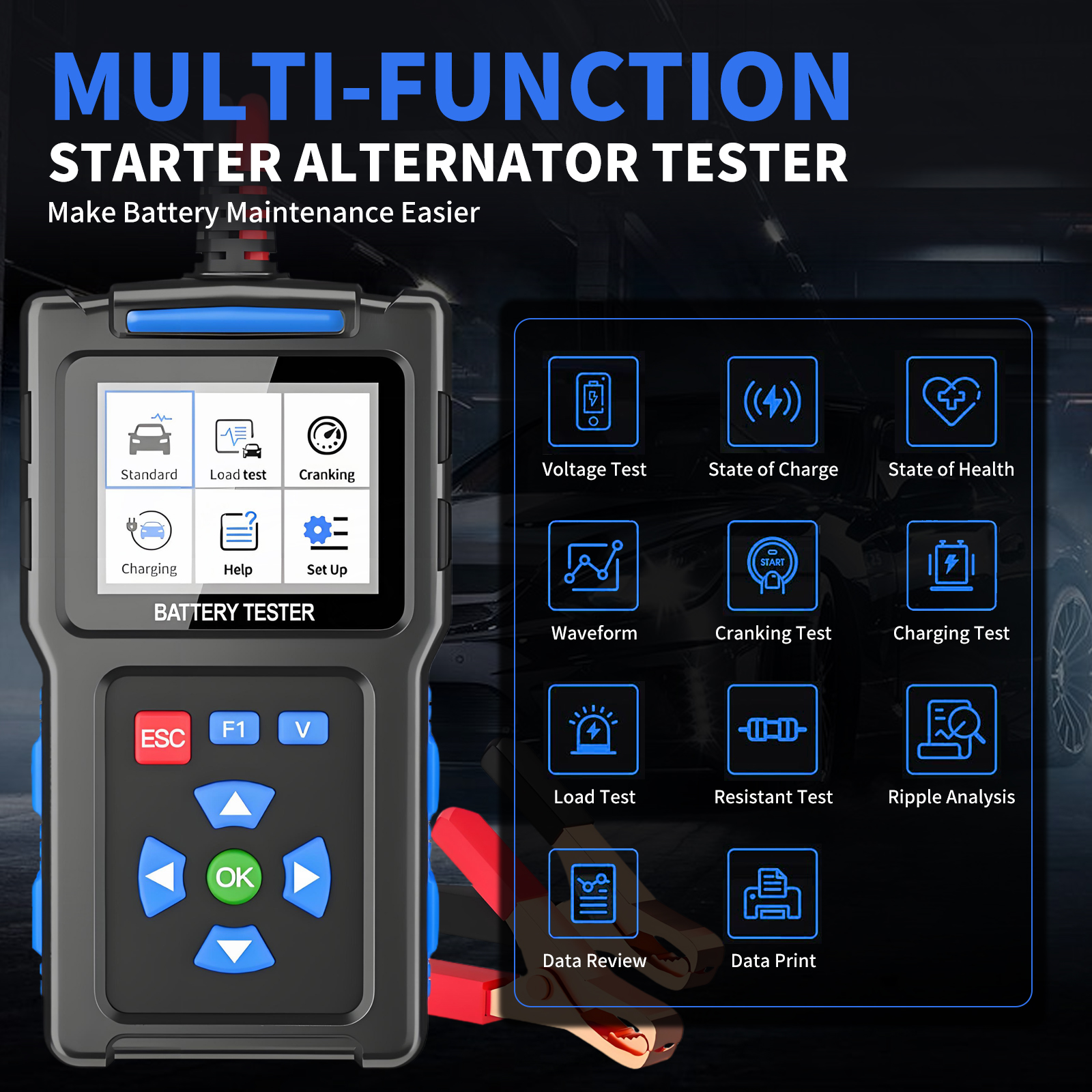 MULTI-FUNCTION
STARTER ALTERNATOR TESTER
Make Battery Maintenance Easier

Standard
Load test
Cranking
Charging
Help
Set Up
BATTERY TESTER

ESC
F1
V
OK

Voltage Test
State of Charge
State of Health
Waveform
START
Cranking Test
Charging Test
Load Test
Resistant Test
Ripple Analysis
Data Review
Data Print