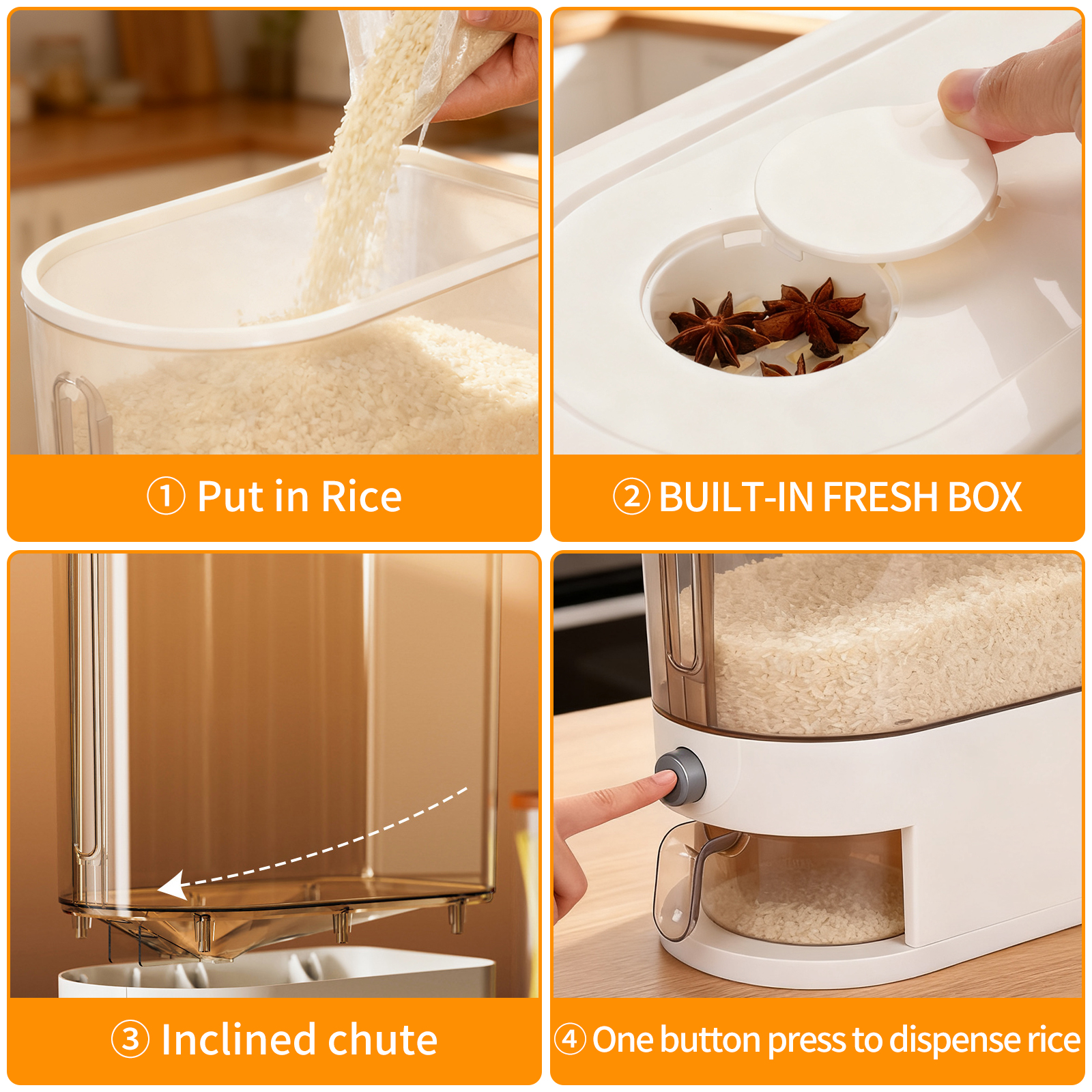 ① Put in Rice

② BUILT-IN FRESH BOX

③ Inclined chute

④ One button press to dispense rice