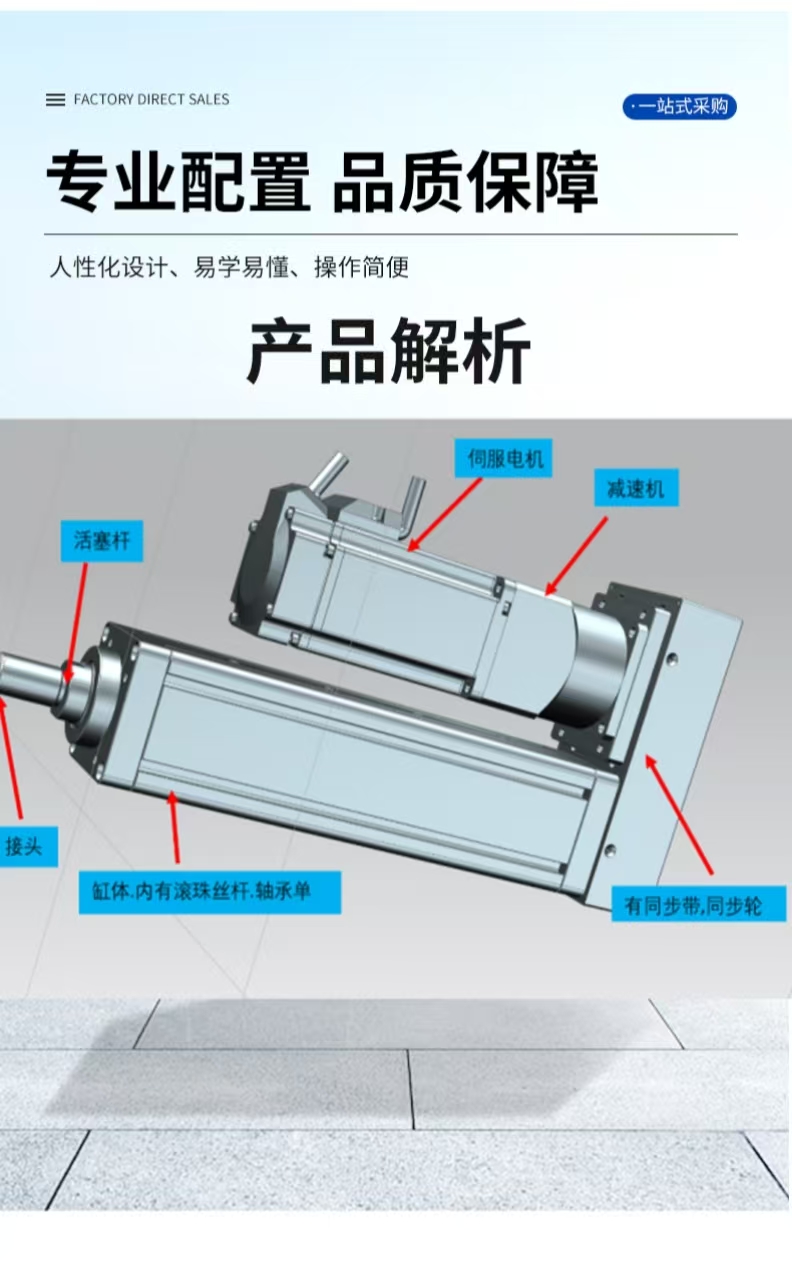 FACTORY DIRECT SALES

· 一站式采购

专业配置 品质保障

人性化设计、易学易懂、操作简便

产品解析

伺服电机

减速机

活塞杆

接头

缸体.内有滚珠丝杆.轴承单

有同步带,同步轮