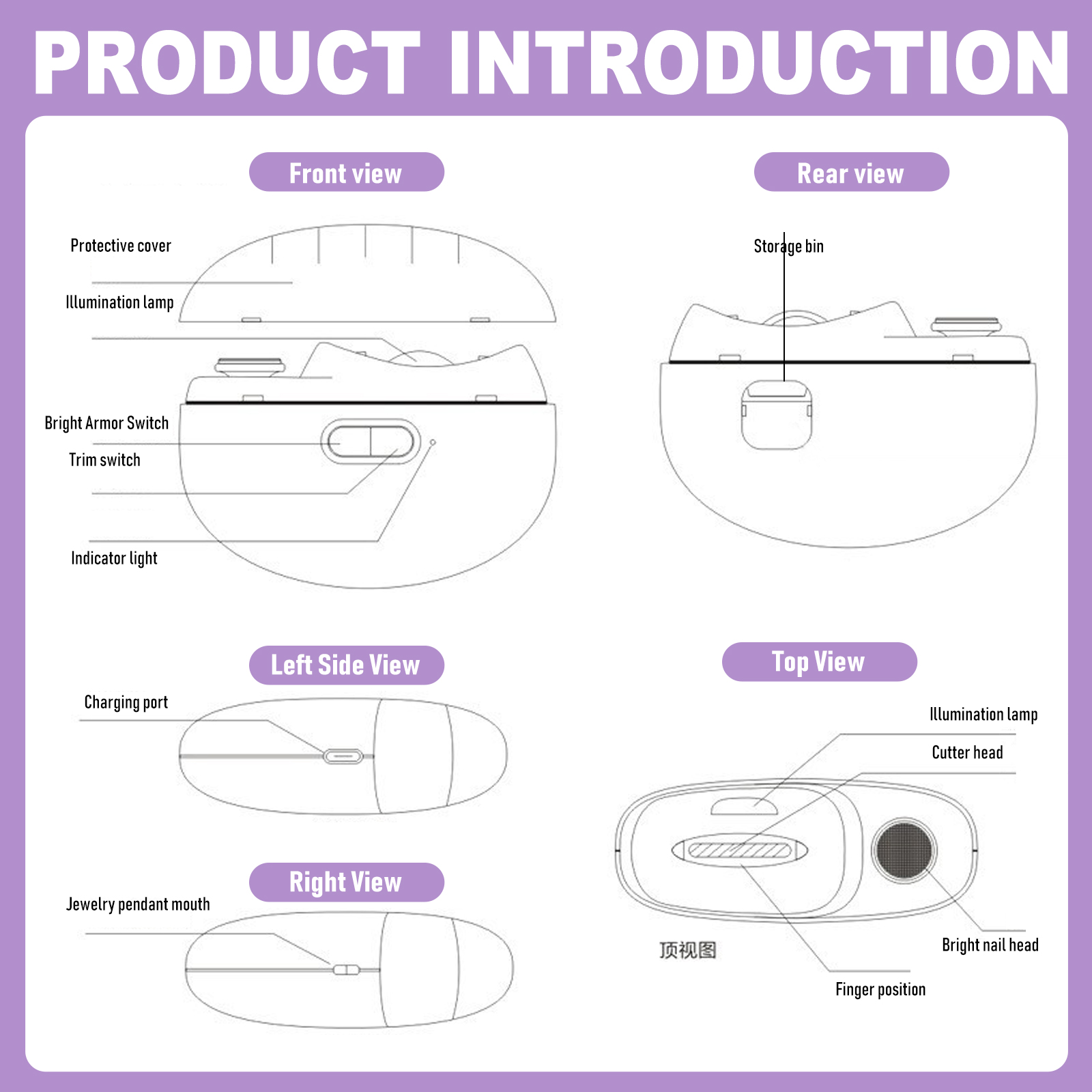 PRODUCT INTRODUCTION

Front view

Protective cover

Illumination lamp

Bright Armor Switch

Trim switch

Indicator light

Rear view

Storage bin

Left Side View

Charging port

Right View

Jewelry pendant mouth

Top View

Illumination lamp

Cutter head

顶视图

Bright nail head

Finger position