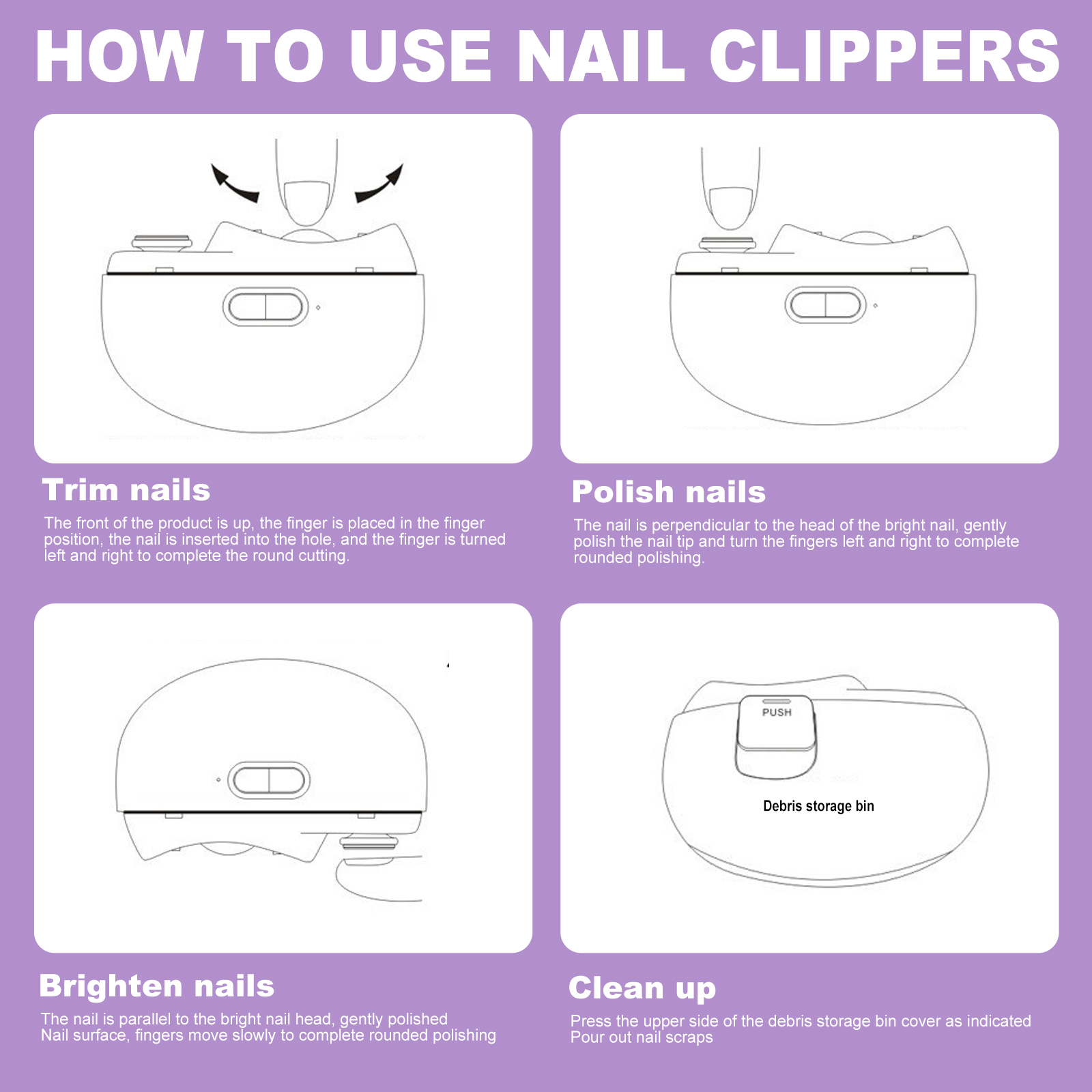 HOW TO USE NAIL CLIPPERS

Trim nails
The front of the product is up, the finger is placed in the finger position, the nail is inserted into the hole, and the finger is turned left and right to complete the round cutting.

Polish nails
The nail is perpendicular to the head of the bright nail, gently polish the nail tip and turn the fingers left and right to complete rounded polishing.

PUSH
Debris storage bin

Brighten nails
The nail is parallel to the bright nail head, gently polished
Nail surface, fingers move slowly to complete rounded polishing

Clean up
Press the upper side of the debris storage bin cover as indicated
Pour out nail scraps